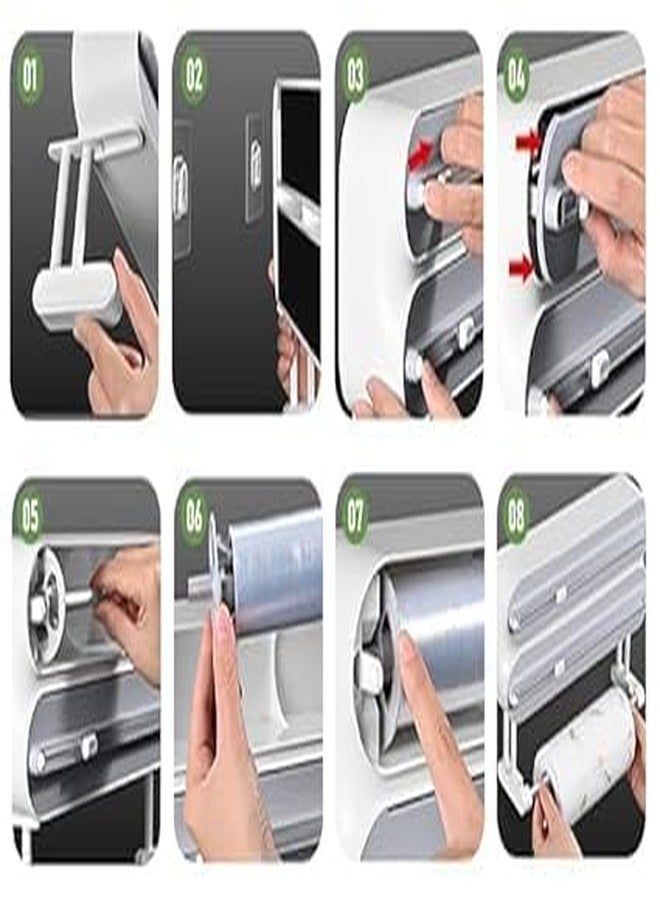 01

02

03

04

05

06

07

08